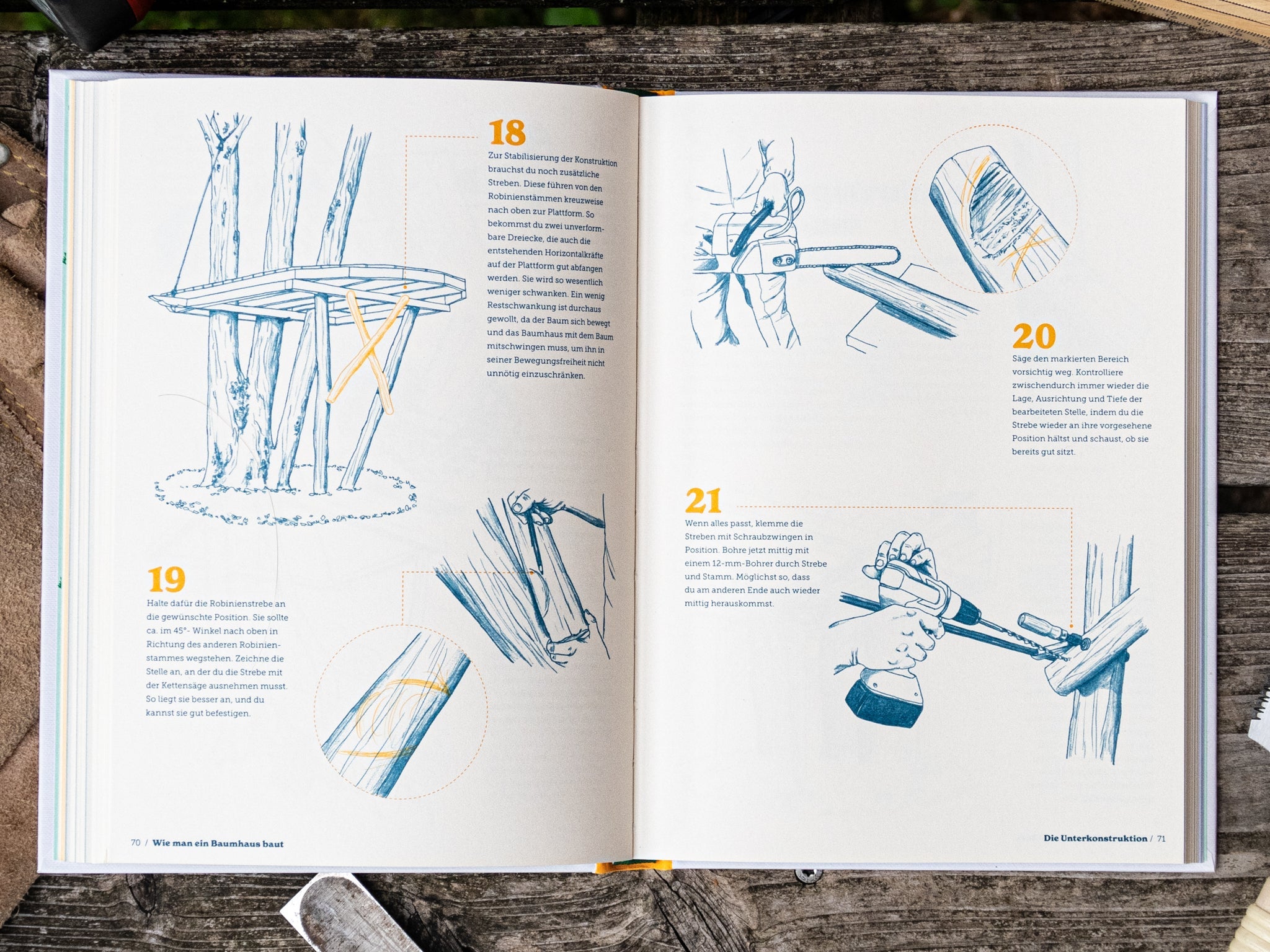 18

Zur Stabilisierung der Konstruktion brauchst du noch zusätzliche Streben. Diese führen von den Robinienstämmen kreuzweise nach oben zur Plattform. So bekommst du zwei unverformbare Dreiecke, die auch die entstehenden Horizontalkräfte auf der Plattform gut abfangen werden. Sie wird so wesentlich weniger schwanken. Ein wenig Restschwankung ist durchaus gewollt, da der Baum sich bewegt und das Baumhaus mit dem Baum mitschwingen muss, um ihn in seiner Bewegungsfreiheit nicht unnötig einzuschränken.

19

Halte dafür die Robinienstrebe an die gewünschte Position. Sie sollte ca. im 45°- Winkel nach oben in Richtung des anderen Robinienstammes wegstehen. Zeichne die Stelle an, an der du die Strebe mit der Kettensäge ausnehmen musst. So liegt sie besser an, und du kannst sie gut befestigen.

70 / Wie man ein Baumhaus baut

20

Säge den markierten Bereich vorsichtig weg. Kontrolliere zwischendurch immer wieder die Lage, Ausrichtung und Tiefe der bearbeiteten Stelle, indem du die Strebe wieder an ihre vorgesehene Position hältst und schaust, ob sie bereits gut sitzt.

21

Wenn alles passt, klemme die Streben mit Schraubzwingen in Position. Bohre jetzt mittig mit einem 12-mm-Bohrer durch Strebe und Stamm. Möglichst so, dass du am anderen Ende auch wieder mittig herauskommst.

Die Unterkonstruktion / 71