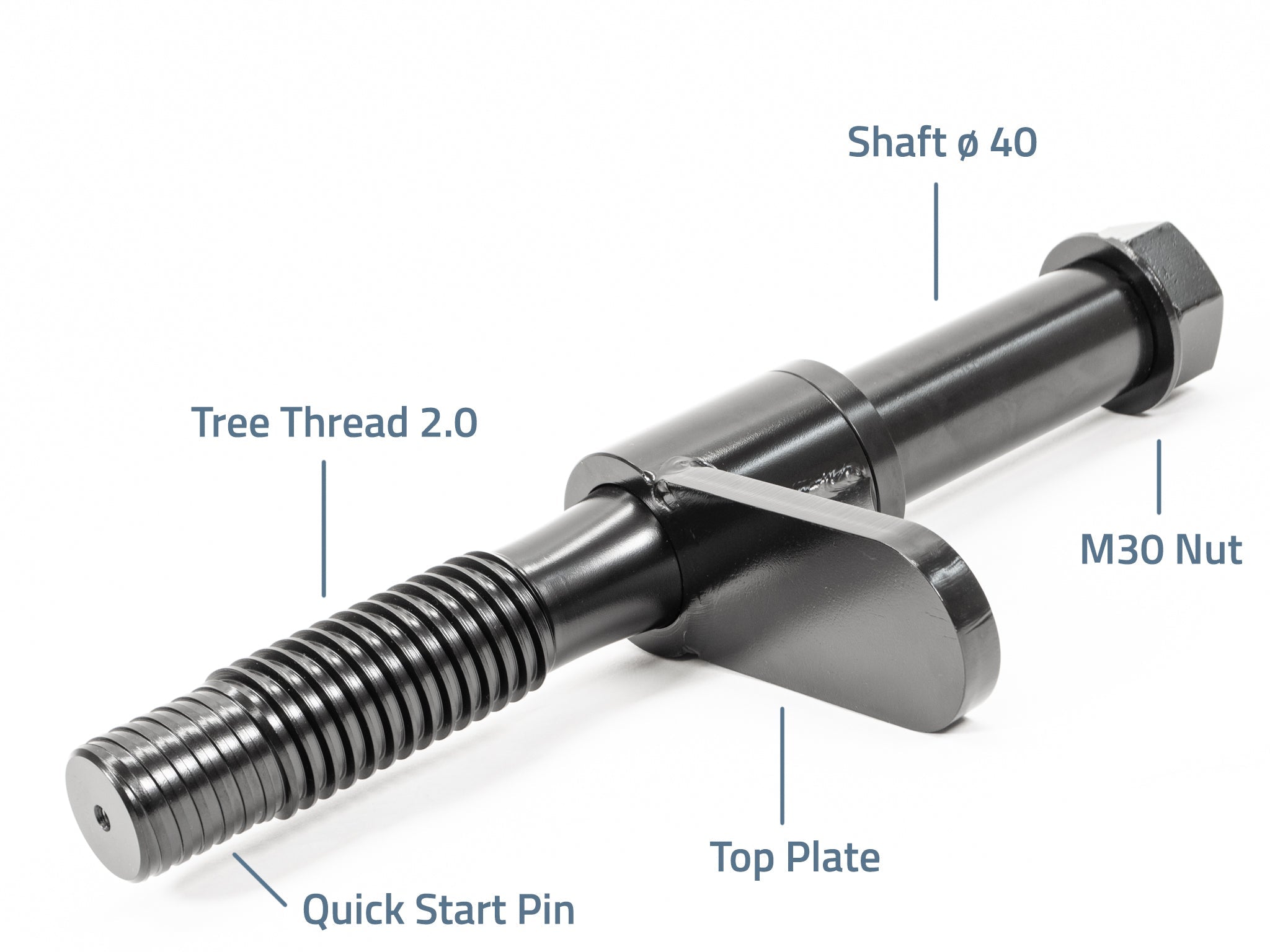 Shaft ø 40

Tree Thread 2.0

M30 Nut

Top Plate

Quick Start Pin