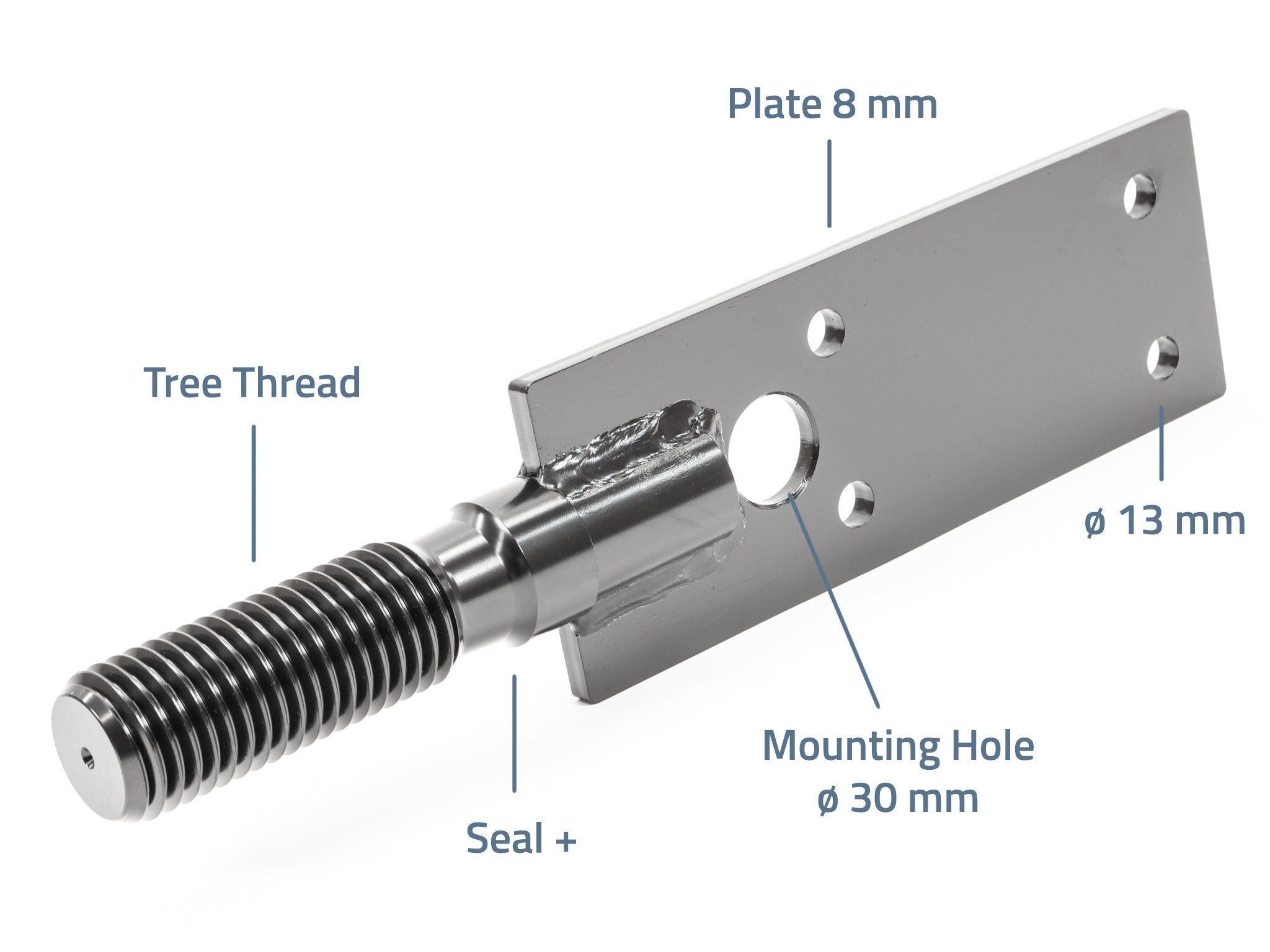 Plate 8 mm

Tree Thread

ø 13 mm

Mounting Hole
ø 30 mm

Seal +